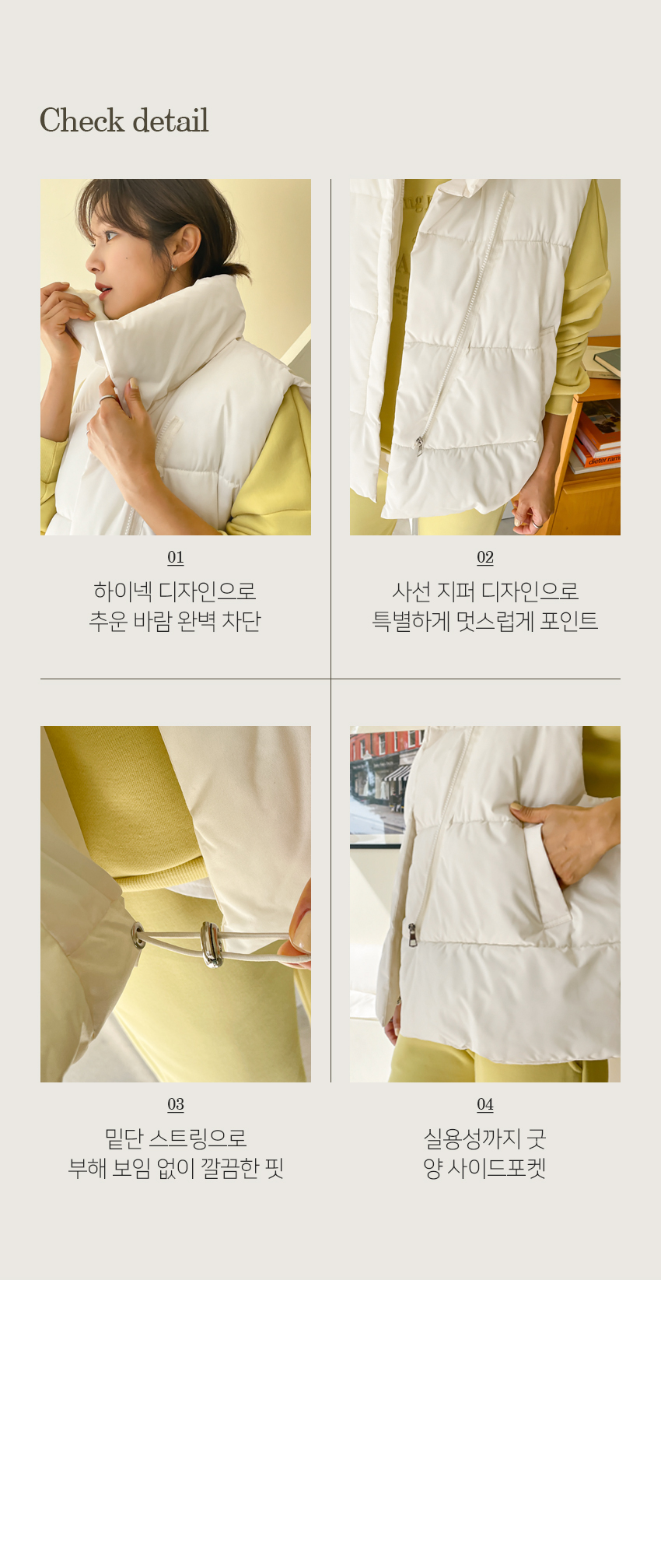 Check detail

01
하이넥 디자인으로
추운 바람 완벽 차단

02
사선 지퍼 디자인으로
특별하게 멋스럽게 포인트

03
밑단 스트링으로
부해 보임 없이 깔끔한 핏

04
실용성까지 굿
양 사이드포켓