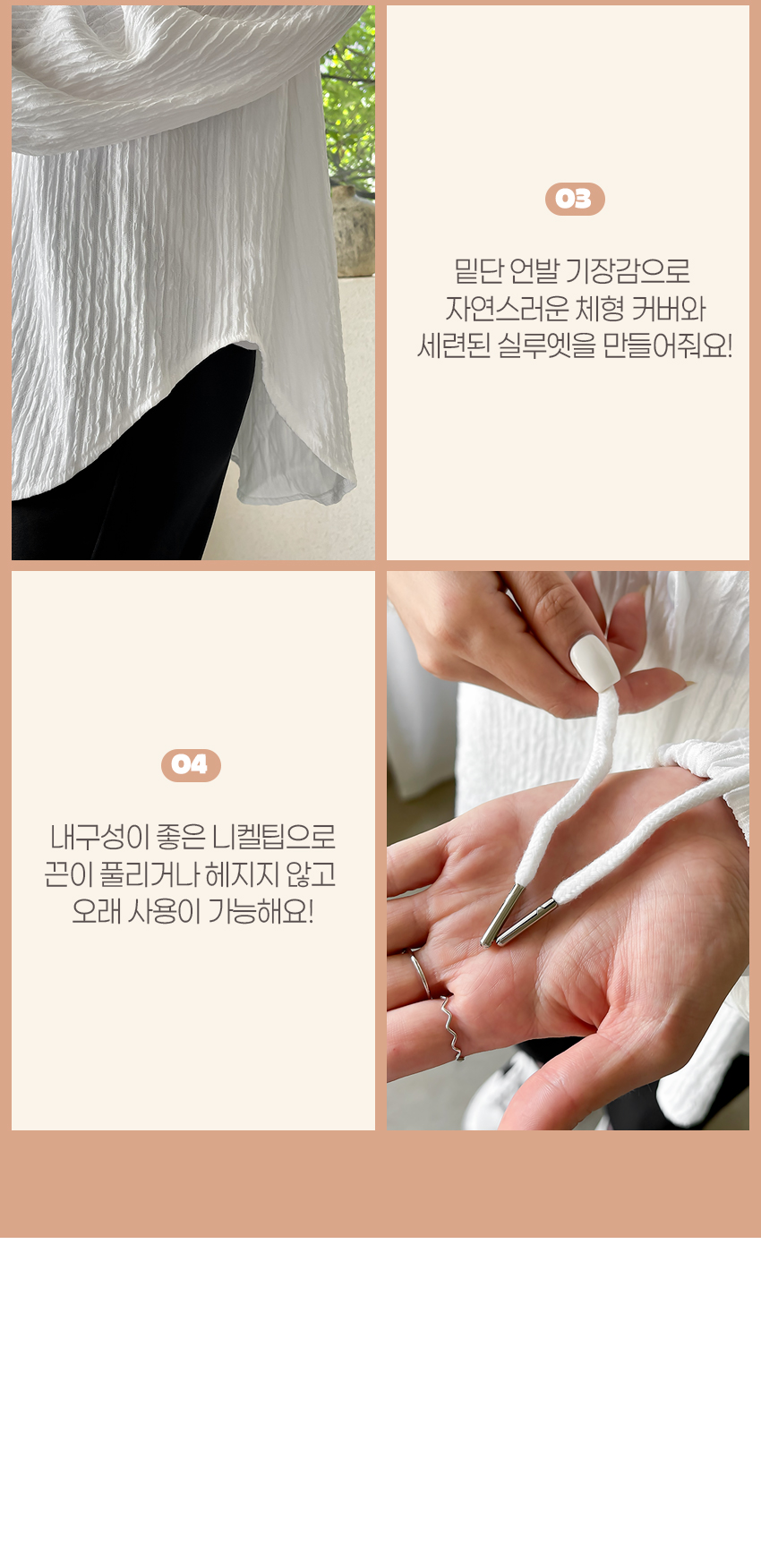 03

밑단 언발 기장감으로
자연스러운 체형 커버와
세련된 실루엣을 만들어줘요!

04

내구성이 좋은 니켈팁으로
끈이 풀리거나 헤지지 않고
오래 사용이 가능해요!