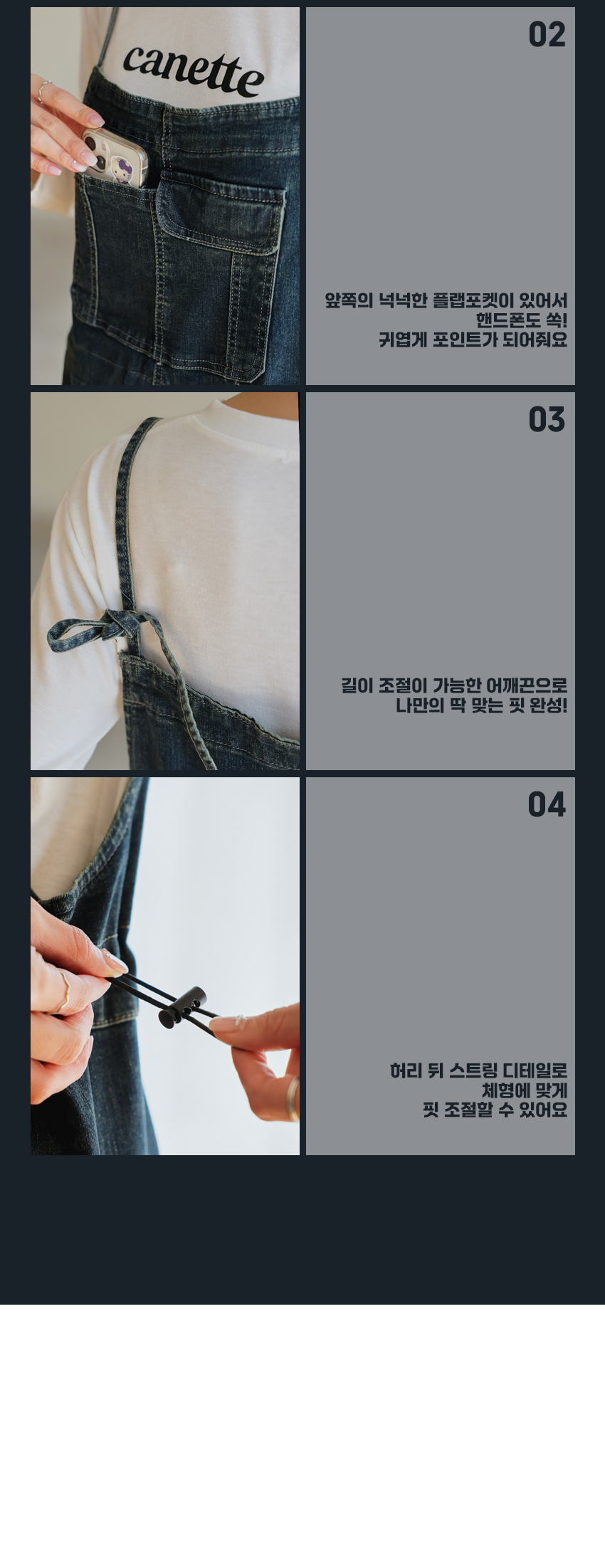 canette

02

앞쪽의 넉넉한 플랩포켓이 있어서
핸드폰도 쏙!
귀엽게 포인트가 되어줘요

03

길이 조절이 가능한 어깨끈으로
나만의 딱 맞는 핏 완성!

04

허리 뒤 스트링 디테일로
체형에 맞게
핏 조절할 수 있어요